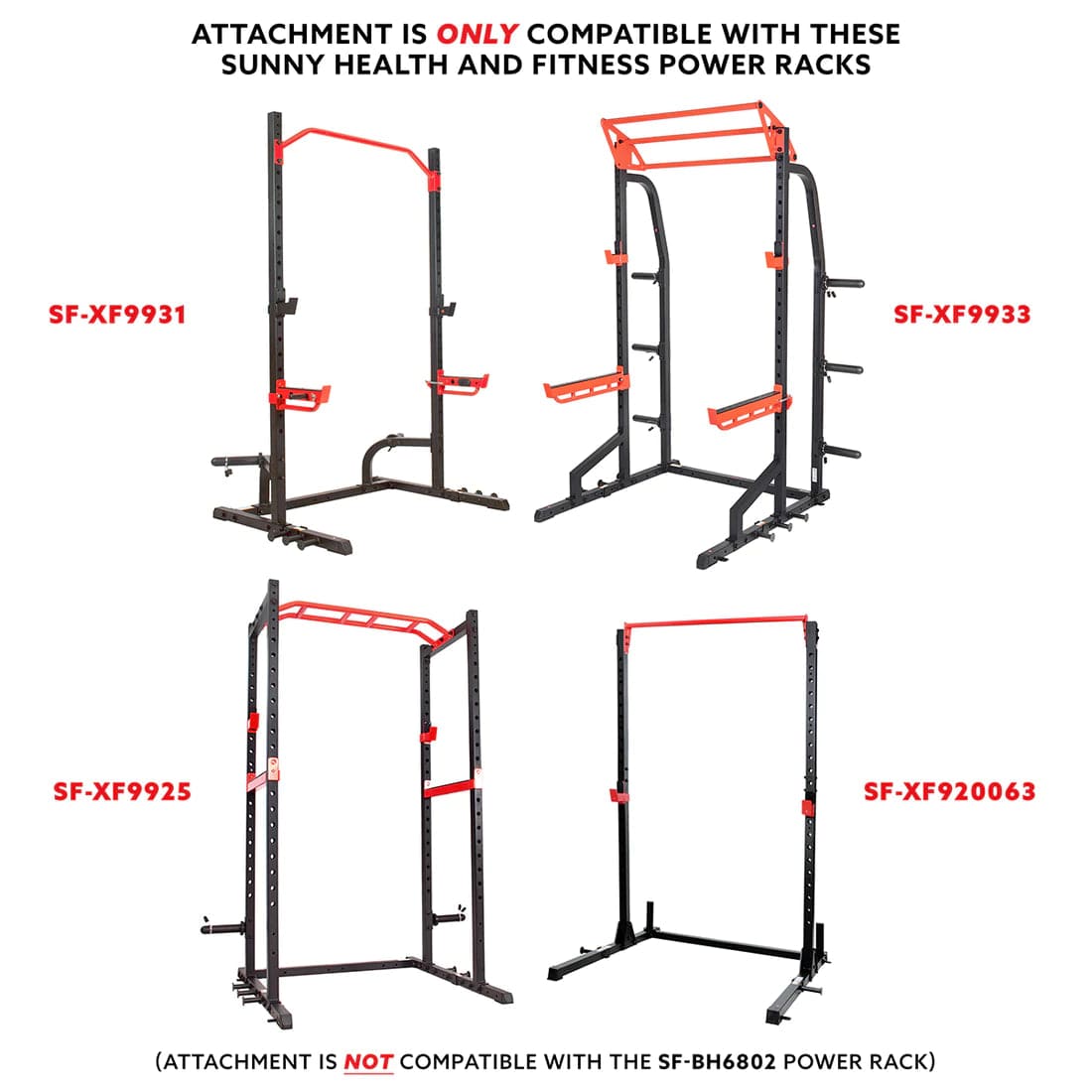 ATTACHMENT IS ONLY COMPATIBLE WITH THESE SUNNY HEALTH AND FITNESS POWER RACKS

SF-XF9931

SF-XF9933

SF-XF9925

SF-XF920063

(ATTACHMENT IS NOT COMPATIBLE WITH THE SF-BH6802 POWER RACK)